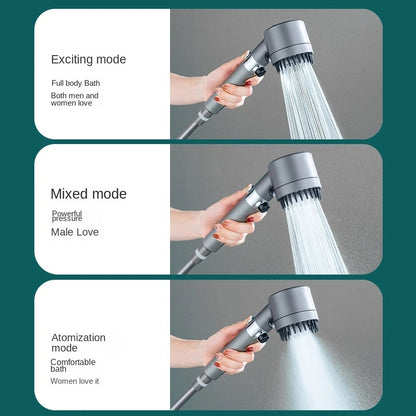 Exciting mode

Full body Bath

Both men and women love

Mixed mode

Powerful pressure

Male Love

Atomization mode

Comfortable bath

Women love it